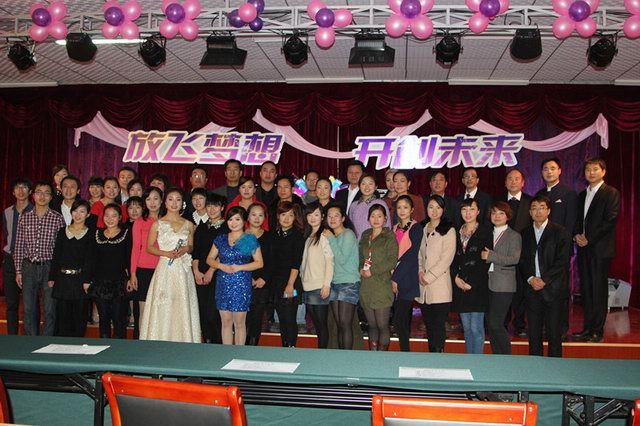 放飞梦想 开创未来