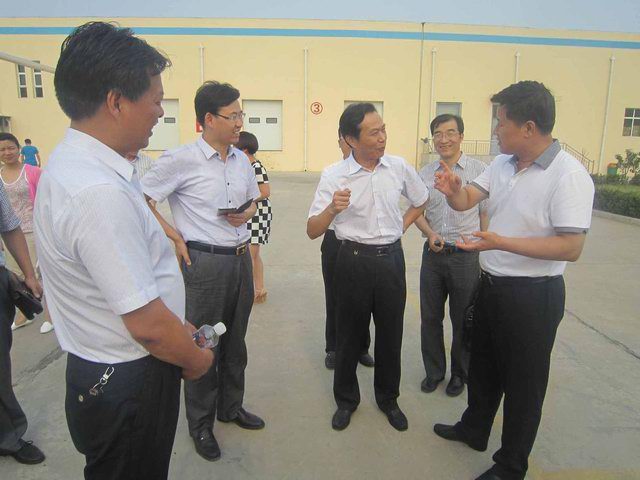 ③