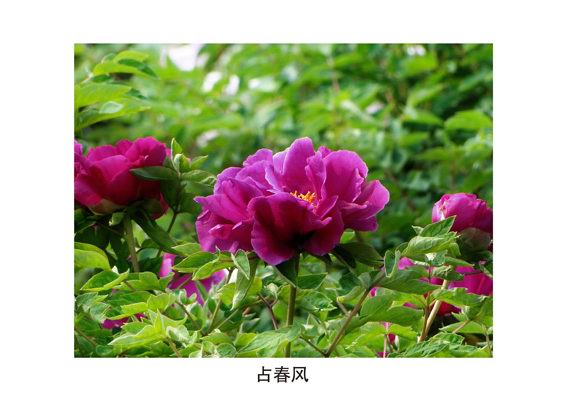 占春风