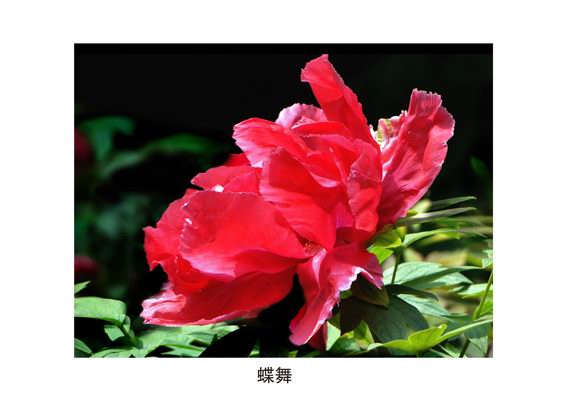 蝶舞