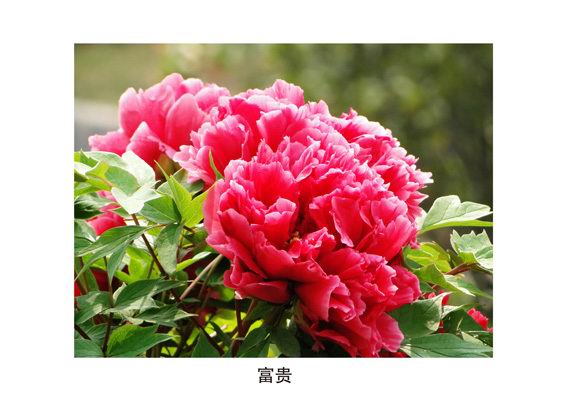 富贵