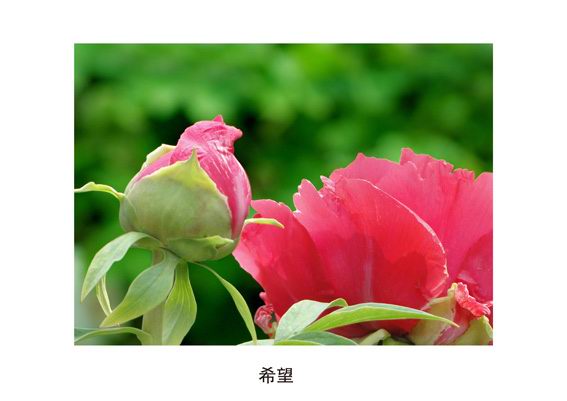 希望