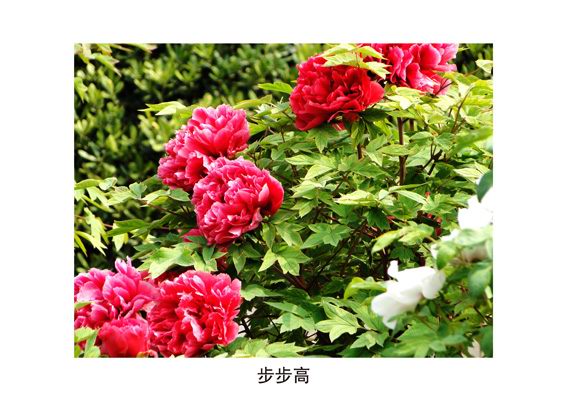 步步高