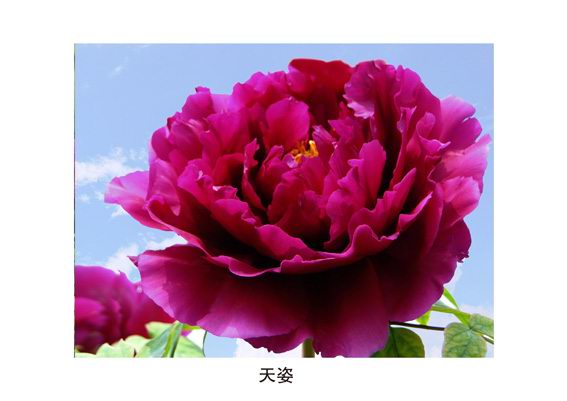 天姿