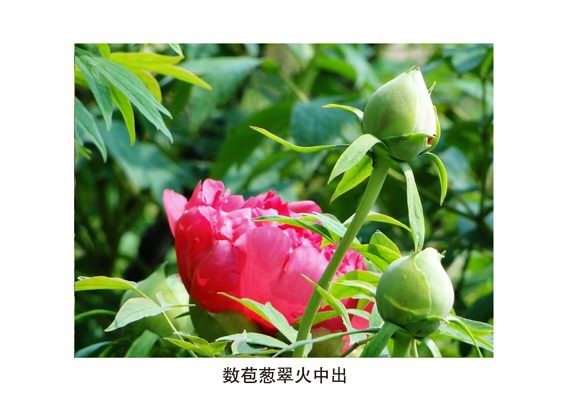 数苞葱翠火中出