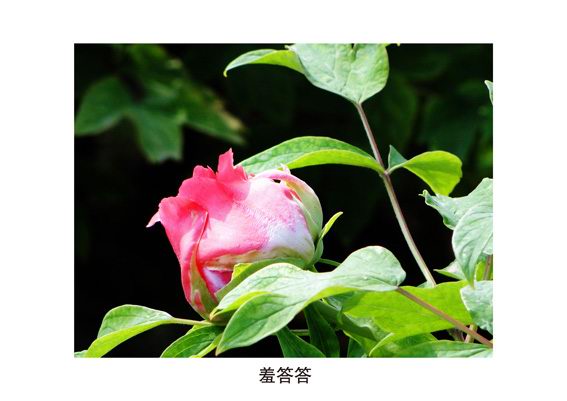 羞答答