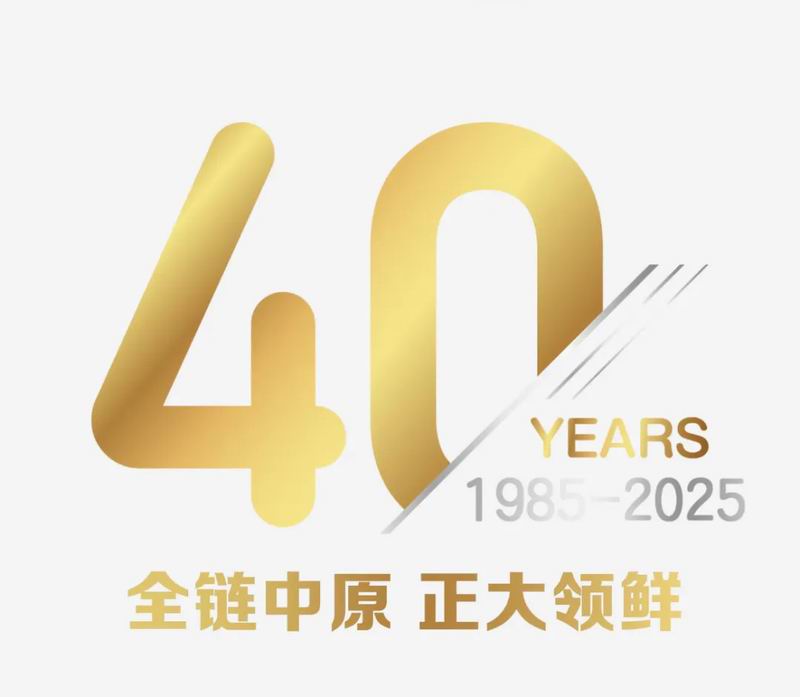 40
YEARS
1985-2025
全链中原 正大领鲜