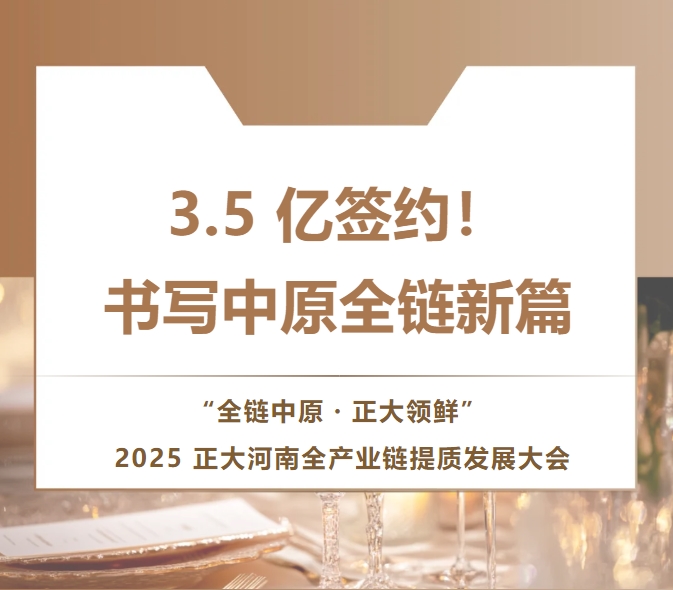 3.5 亿签约！
书写中原全链新篇

“全链中原 · 正大领鲜”
2025 正大河南全产业链提质发展大会