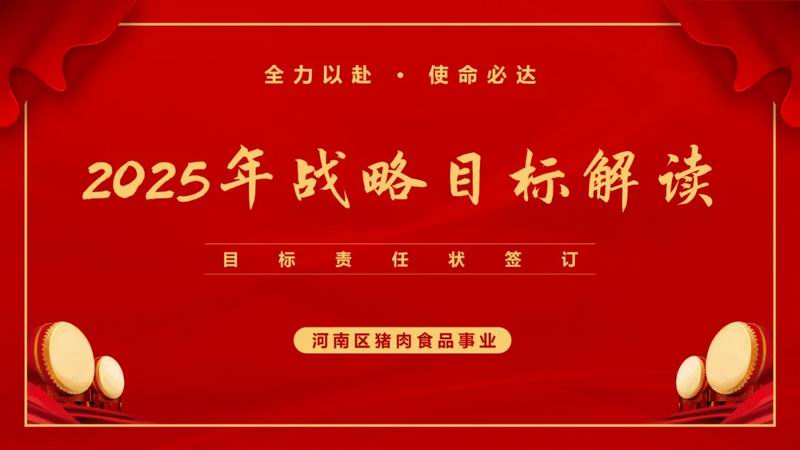 全力以赴 · 使命必达

2025年战略目标解读

目标责任状签订

河南区猪肉食品事业