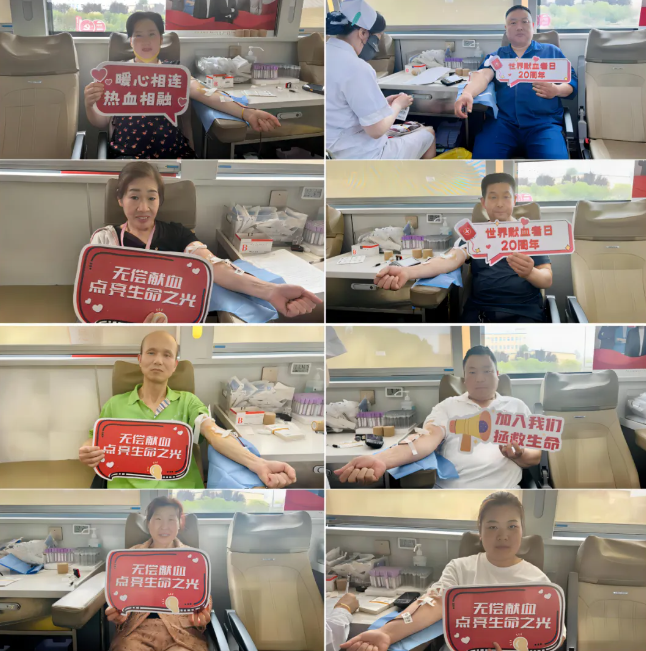 暖心相连
热血相融

世界献血者日
20周年

无偿献血
点亮生命之光

世界献血者日
20周年

无偿献血
点亮生命之光

加入我们
拯救生命

无偿献血
点亮生命之光

无偿献血
点亮生命之光