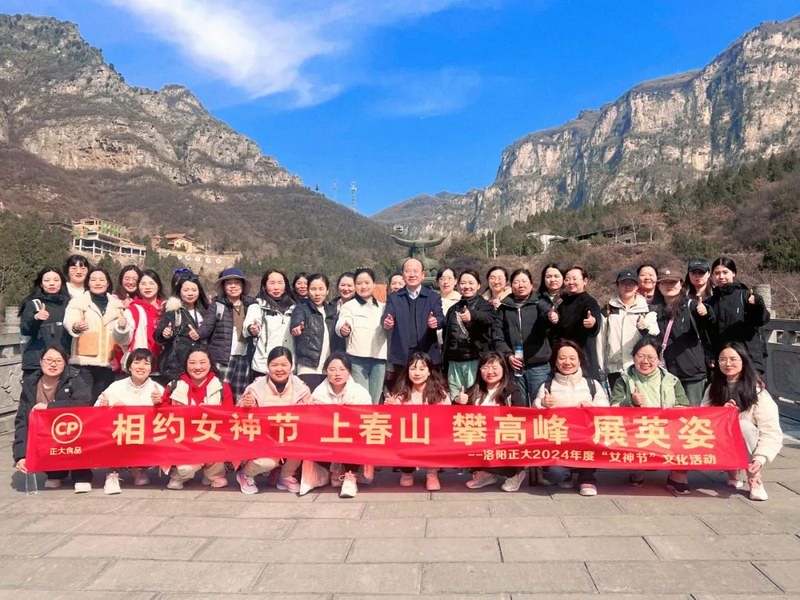 CP
正大食品
相约女神节 上春山 攀高峰 展英姿
--洛阳正大2024年度“女神节”文化活动