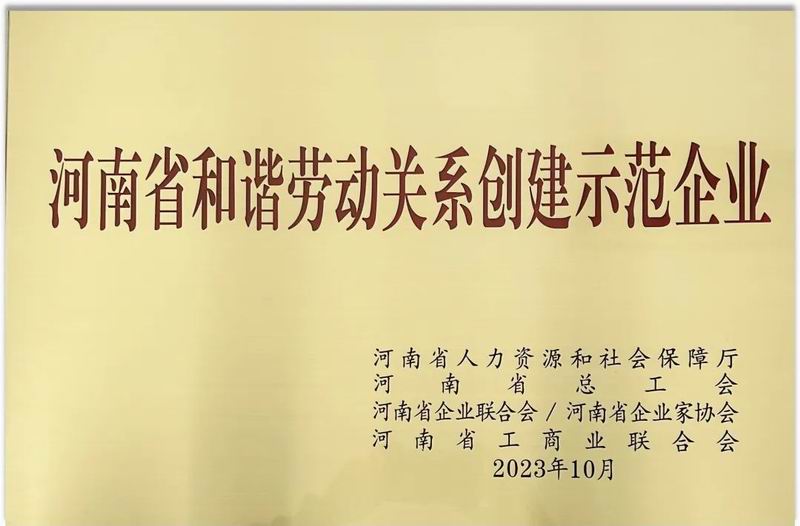 河南省和谐劳动关系创建示范企业

河南省人力资源和社会保障厅
河南省总工会
河南省企业联合会／河南省企业家协会
河南省工商业联合会
2023年10月