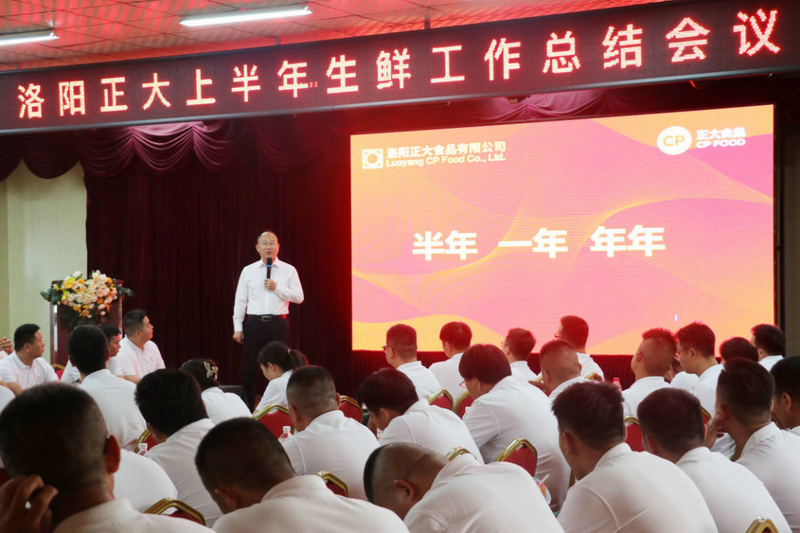 洛阳正大上半年生鲜工作总结会议

洛阳正大食品有限公司
Luoyang CP Food Co., Ltd.

CP 正大食品
CP FOOD

半年 一年 年年