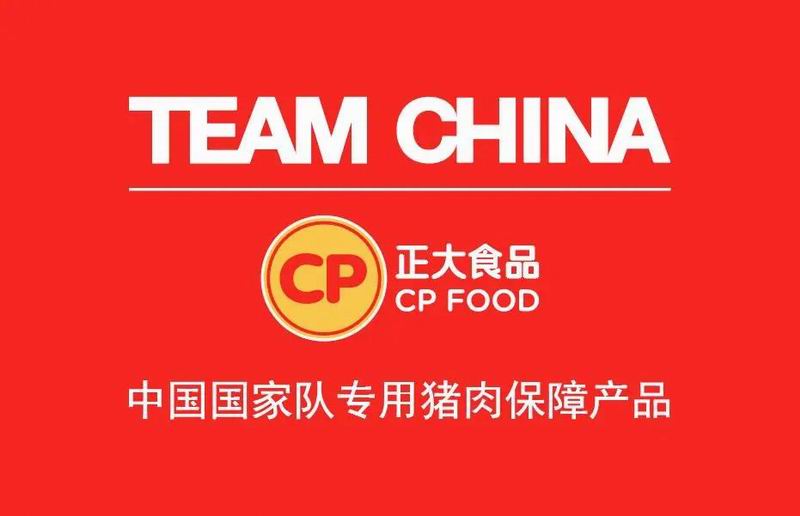 TEAM CHINA

CP 正大食品
CP FOOD

中国国家队专用猪肉保障产品