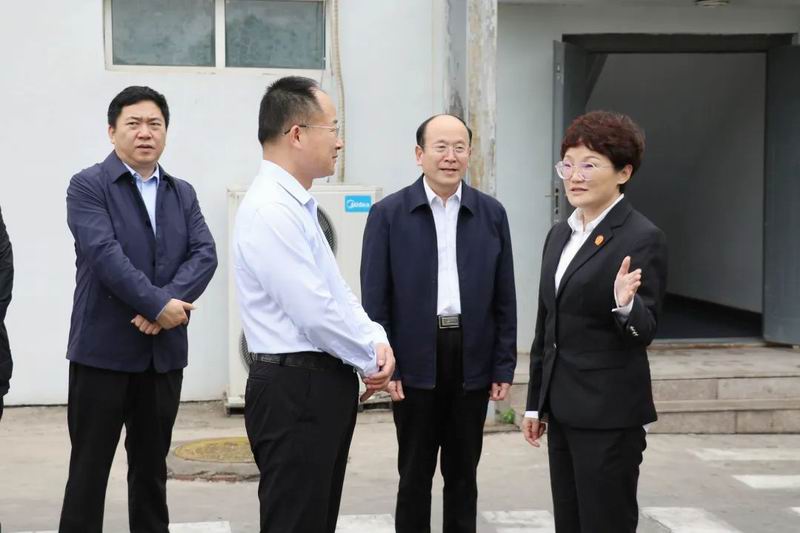 Midea