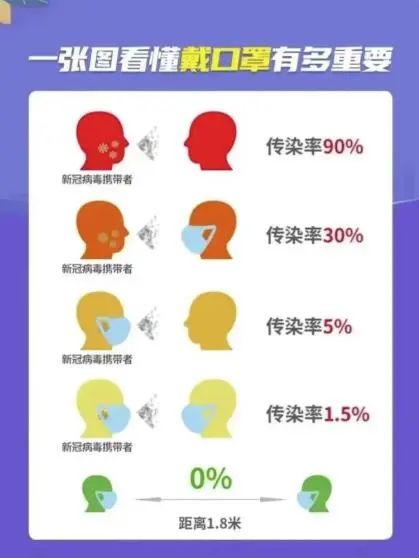 一张图看懂戴口罩有多重要

新冠病毒携带者

传染率90%

新冠病毒携带者

传染率30%

新冠病毒携带者

传染率5%

新冠病毒携带者

传染率1.5%

0%

距离1.8米