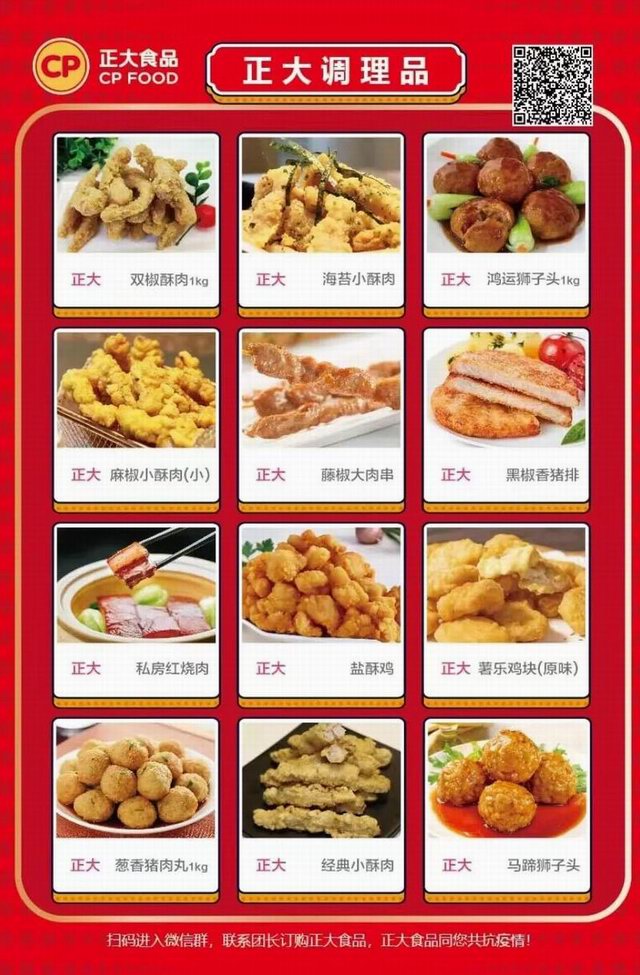 CP 正大食品 CP FOOD

正大调理品

正大 双椒酥肉1kg

正大 海苔小酥肉

正大 鸿运狮子头1kg

正大 麻椒小酥肉(小)

正大 藤椒大肉串

正大 黑椒香猪排

正大 私房红烧肉

正大 盐酥鸡

正大 薯乐鸡块(原味)

正大 葱香猪肉丸1kg

正大 经典小酥肉

正大 马蹄狮子头

扫码进入微信群，联系团长订购正大食品，正大食品同您共抗疫情！