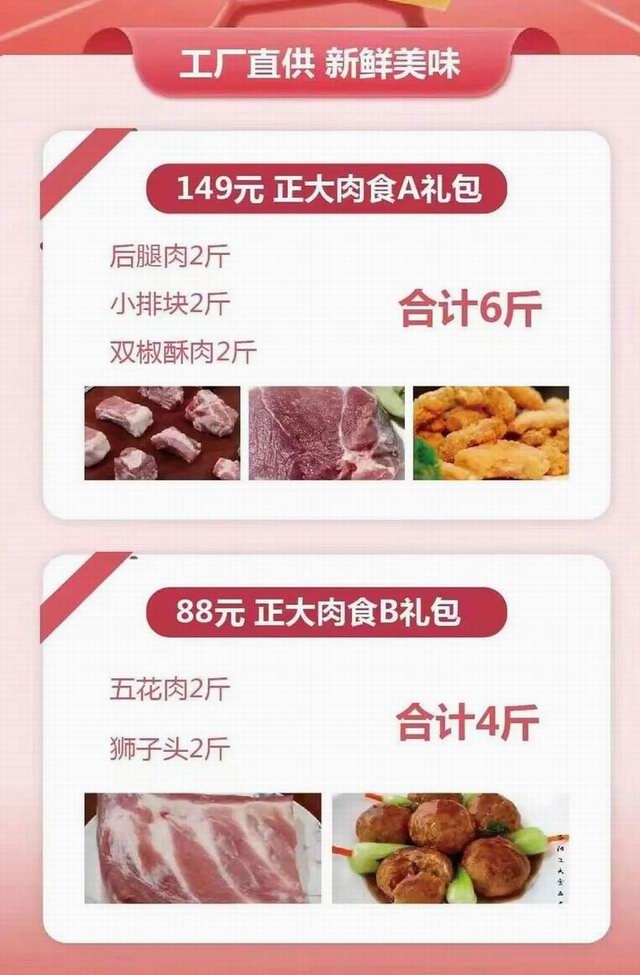 工厂直供 新鲜美味

149元 正大肉食A礼包

后腿肉2斤
小排块2斤
双椒酥肉2斤

合计6斤

88元 正大肉食B礼包

五花肉2斤
狮子头2斤

合计4斤