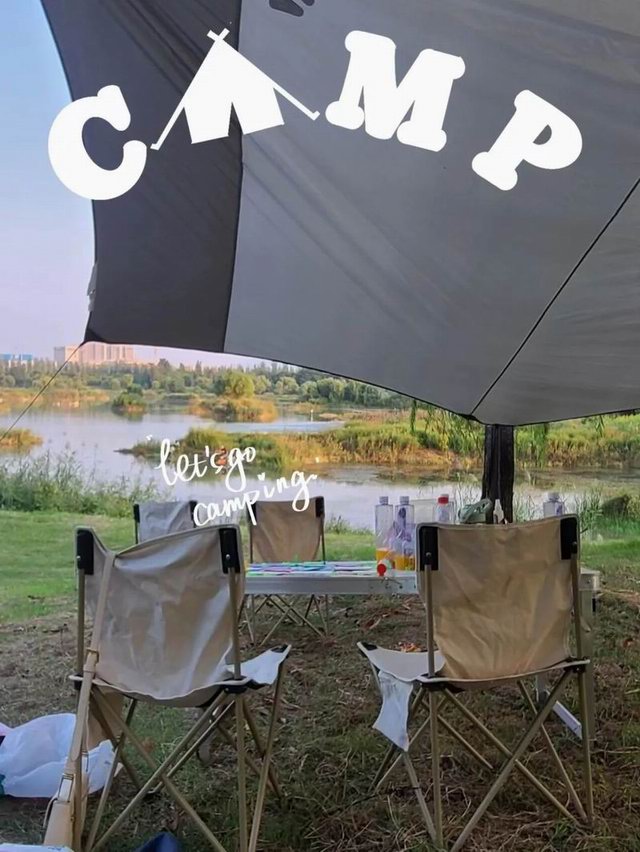 CAMP

let's go camping