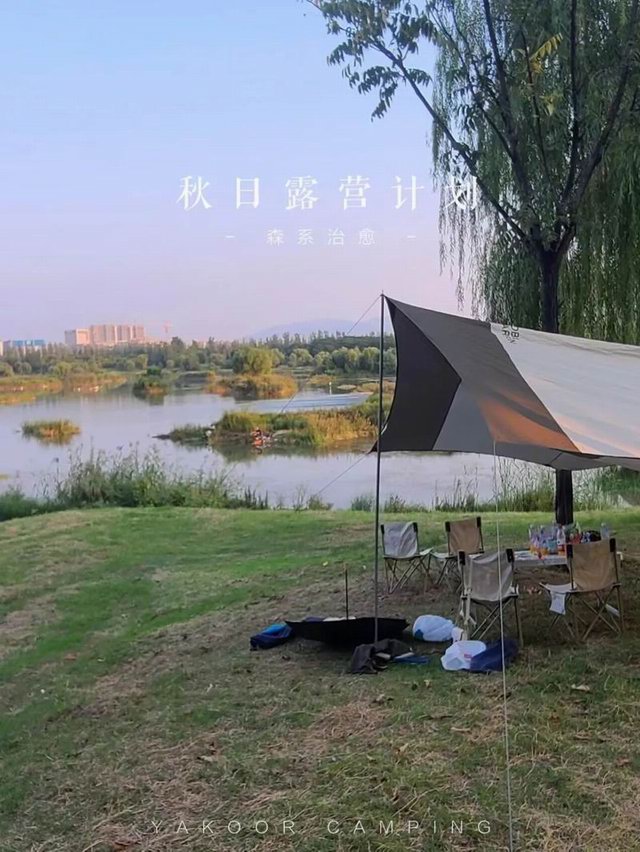 秋日露营计划

- 森系治愈 -

YAKOOR CAMPING