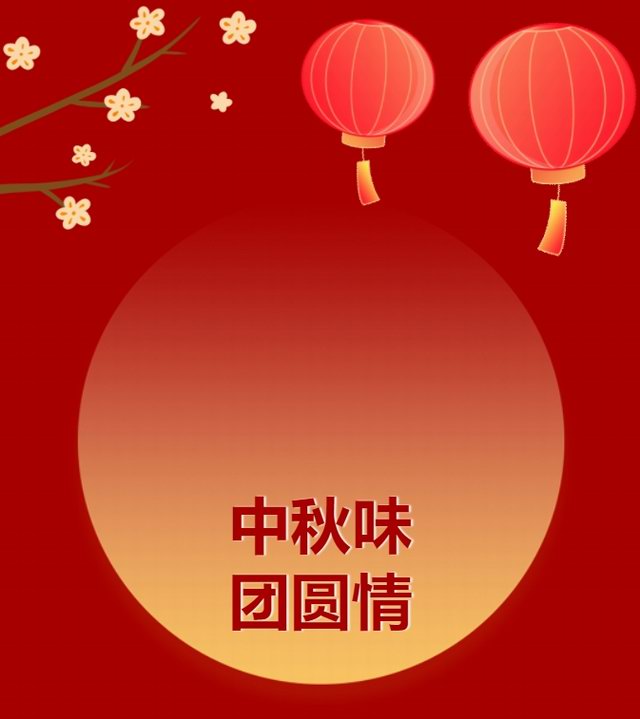 中秋味
团圆情