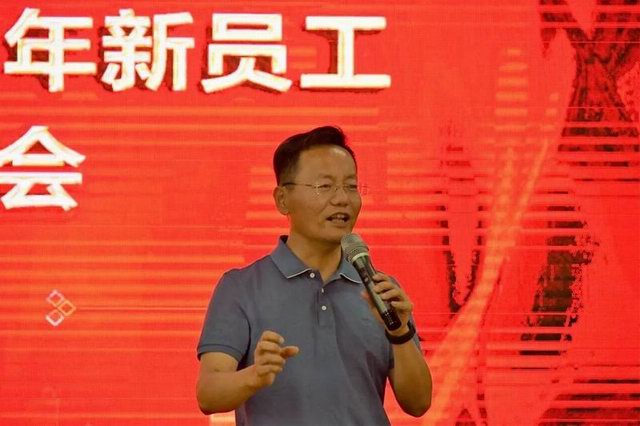 年新员工

会