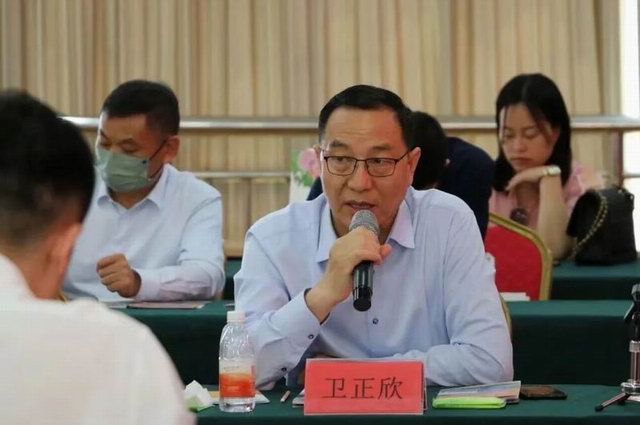 卫正欣