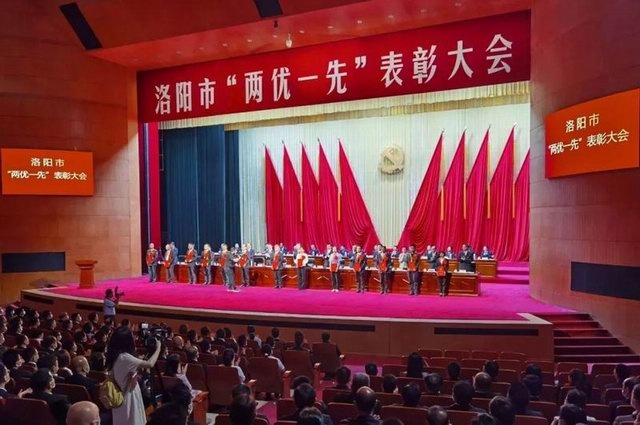 洛阳市“两优一先”表彰大会

洛阳市
“两优一先”表彰大会

洛阳市
“两优一先”表彰大会