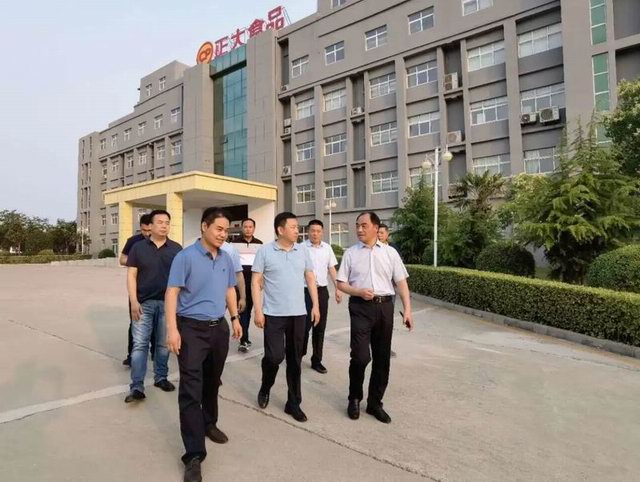 正大食品