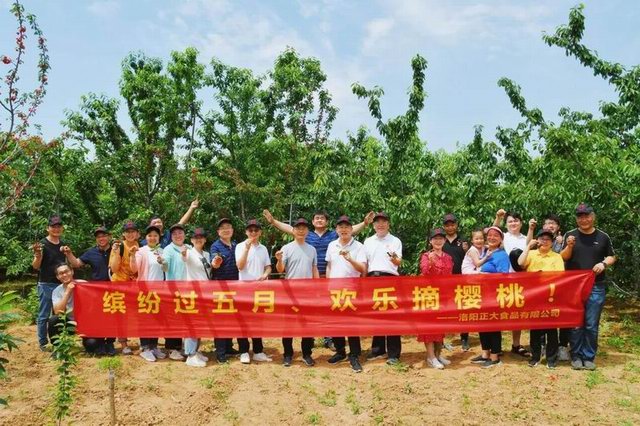 缤纷过五月、欢乐摘樱桃！
——洛阳正大食品有限公司