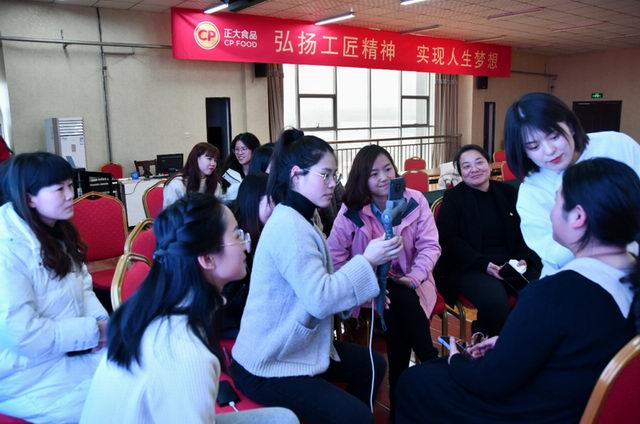 CP 正大食品 CP FOOD 弘扬工匠精神 实现人生梦想