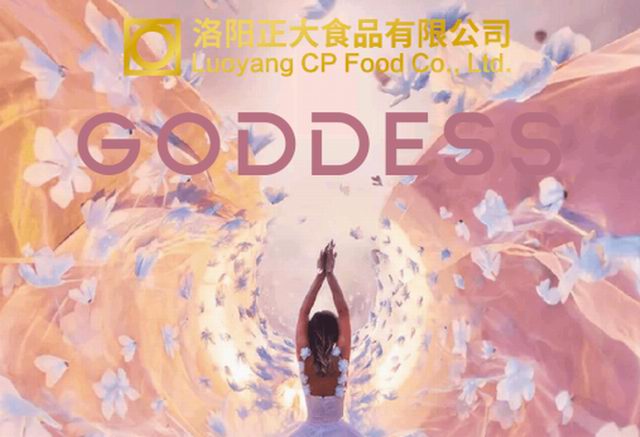 洛阳正大食品有限公司
Luoyang CP Food Co., Ltd.

GODDESS