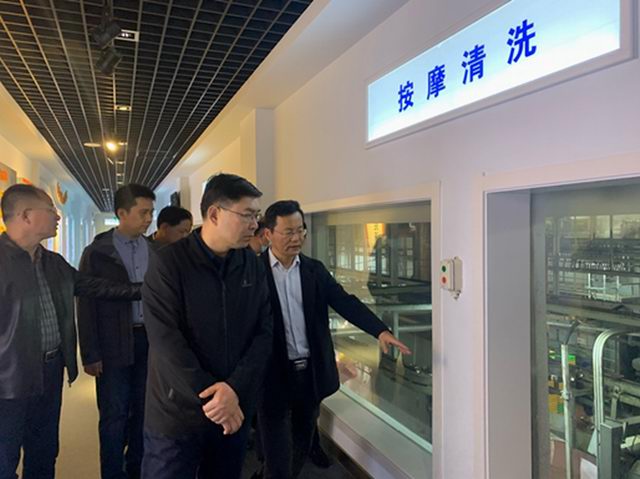 按摩清洗