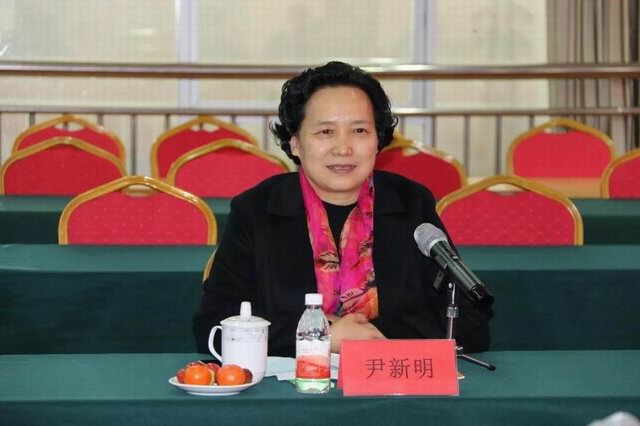 尹新明