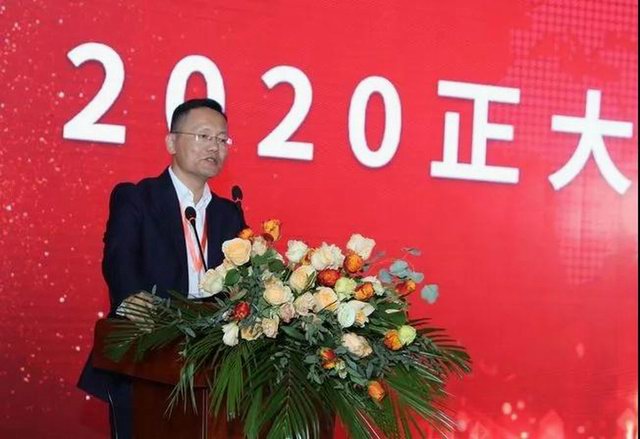 2020正大