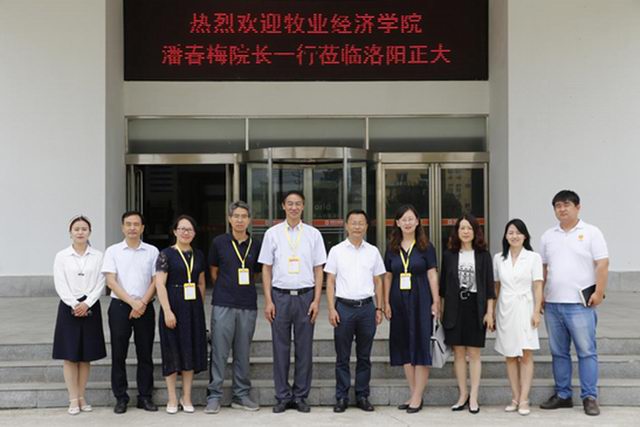 热烈欢迎牧业经济学院
潘春梅院长一行莅临洛阳正大