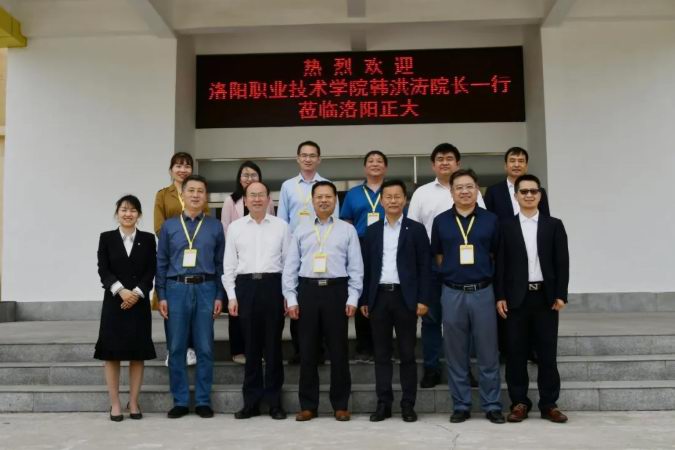 热 烈 欢 迎
洛阳职业技术学院韩洪涛院长一行
莅临洛阳正大