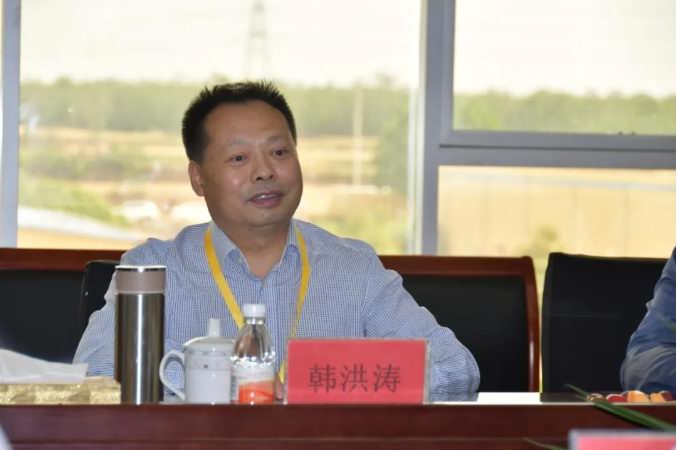 韩洪涛