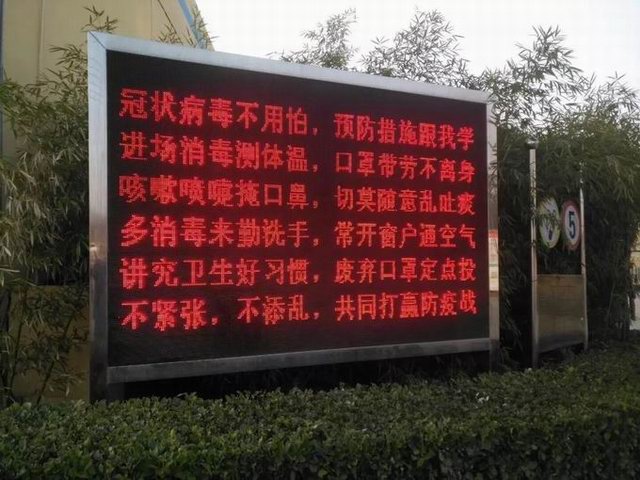 冠状病毒不用怕，预防措施跟我学
进场消毒测体温，口罩带劳不离身
咳嗽喷嚏掩口鼻，切莫随意乱吐痰
多消毒来勤洗手，常开窗户通空气
讲究卫生好习惯，废弃口罩定点投
不紧张，不添乱，共同打赢防疫战

5