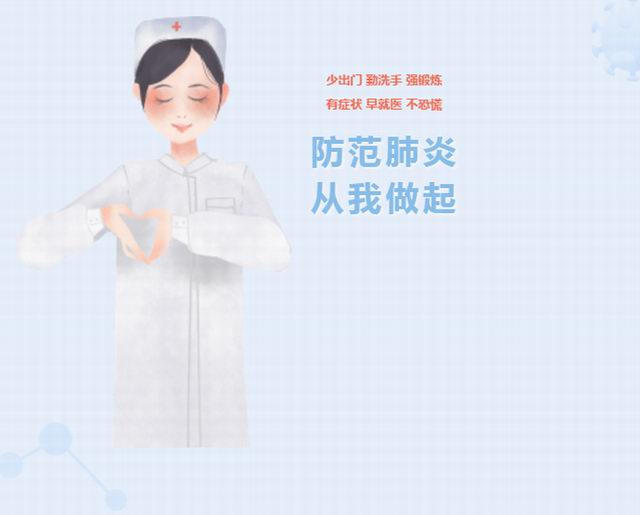 少出门 勤洗手 强锻炼
有症状 早就医 不恐慌

防范肺炎
从我做起