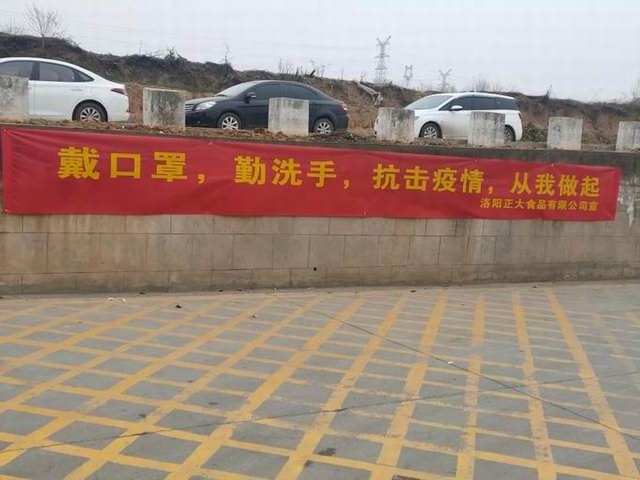 戴口罩，勤洗手，抗击疫情，从我做起
洛阳正大食品有限公司宣